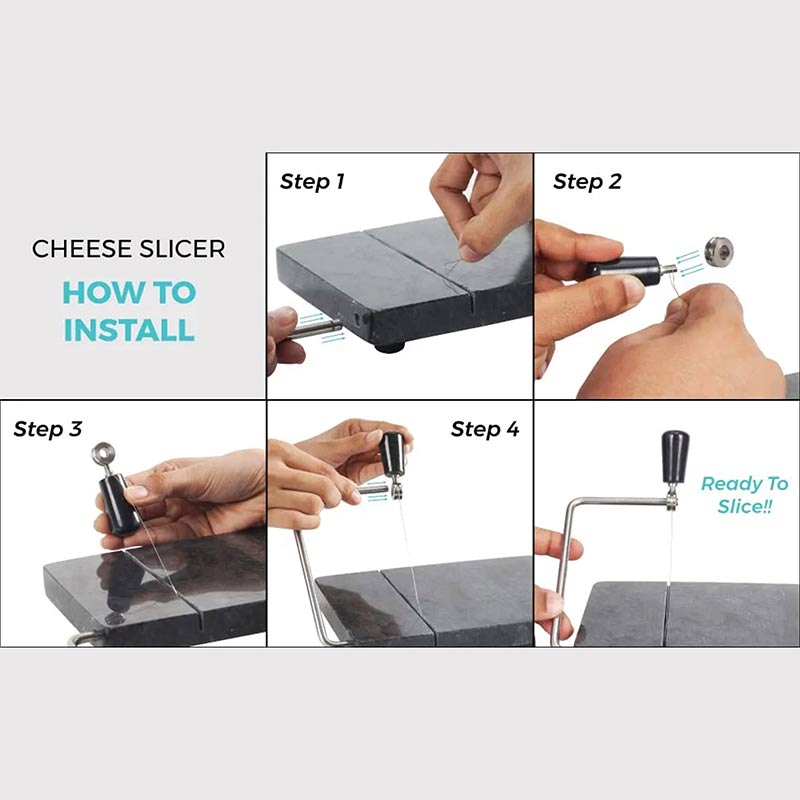 CHEESE SLICER
HOW TO INSTALL

Step 1

Step 2

Step 3

Step 4

Ready To Slice!!